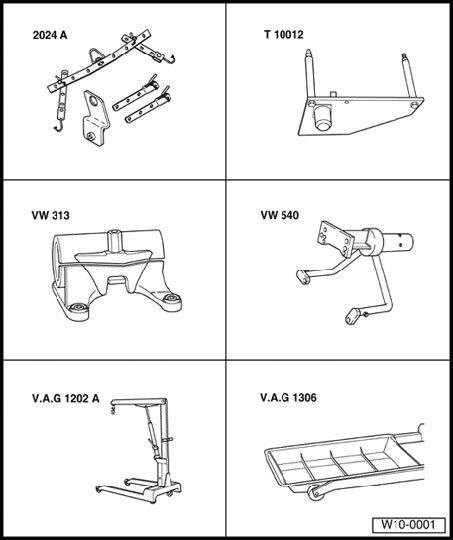 2024 A

T 10012

VW 313

VW 540

V.A.G 1202 A

V.A.G 1306

W10-0001