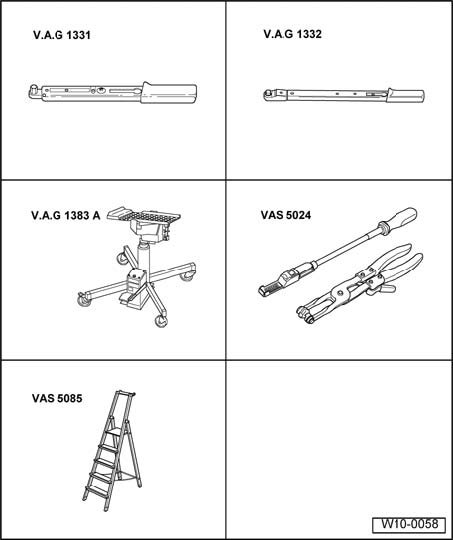 V.A.G 1331

V.A.G 1332

V.A.G 1383 A

VAS 5024

VAS 5085

W10-0058