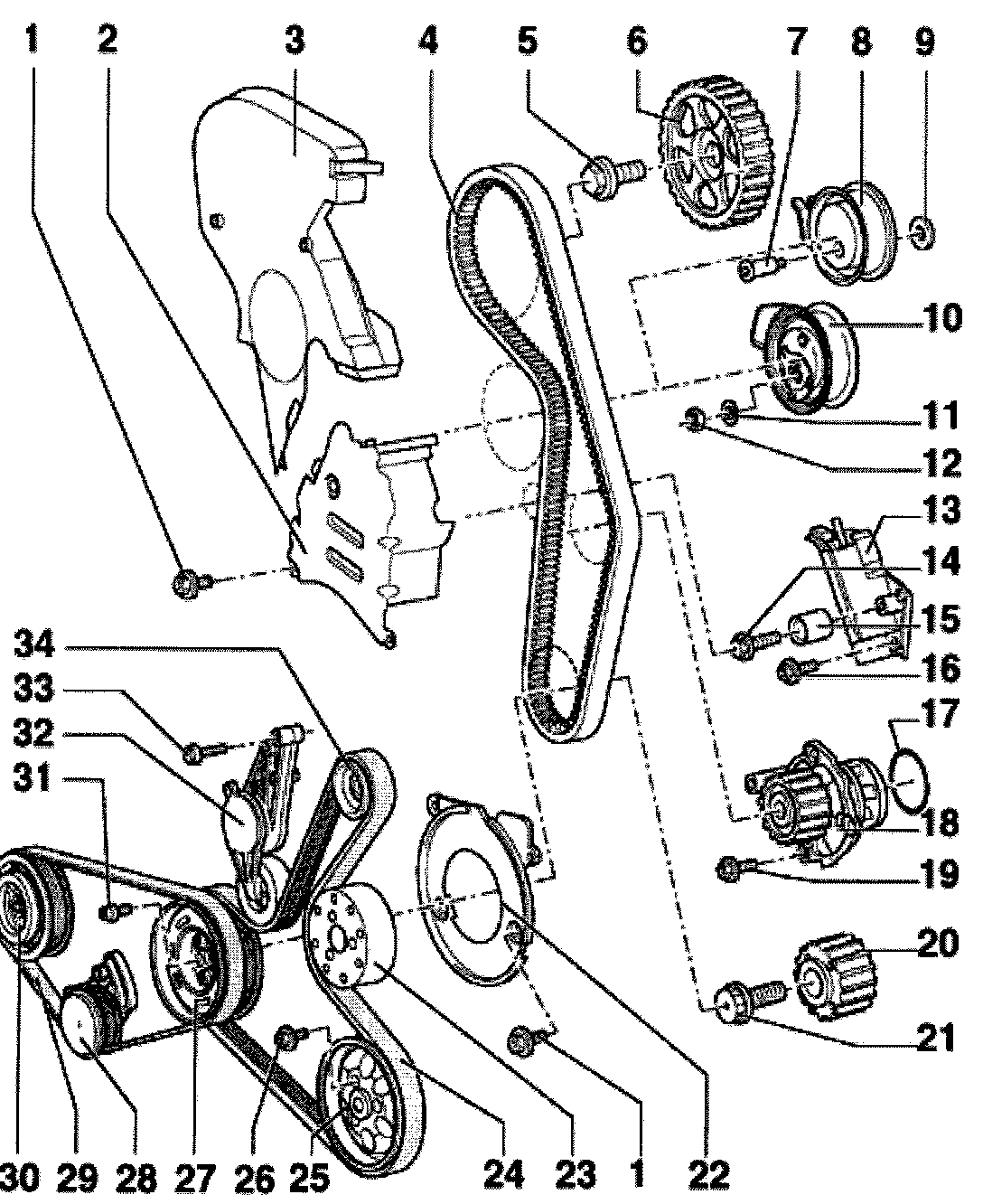 1 2 3 4 5 6 7 8 9

10
11
12
13
14
15
16
17
18
19
20
21

34
33
32
31

30 29 28 27 26 25 24 23 1 22