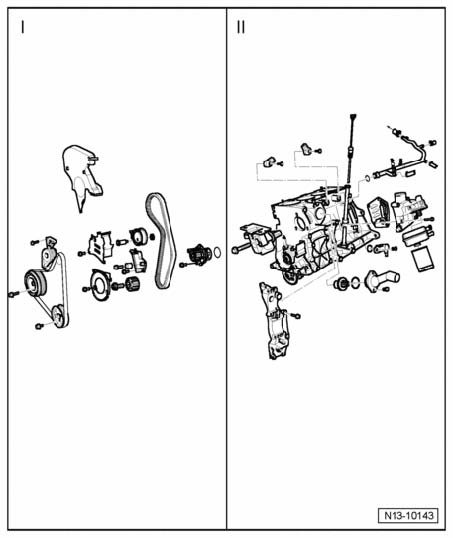 I

II

N13-10143