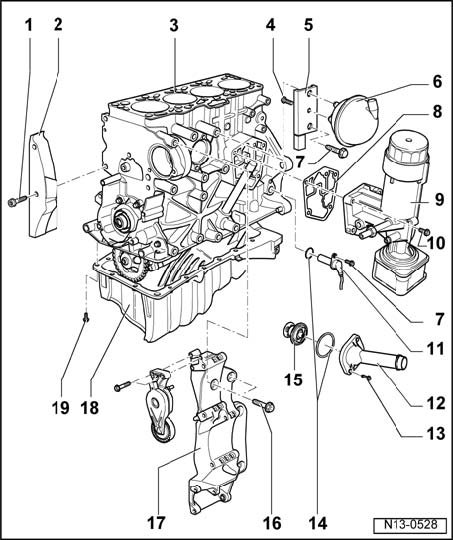 1
2
3
4
5
6
8
7
9
10
7
11
15
12
13
19
18
17
16
14
N13-0528