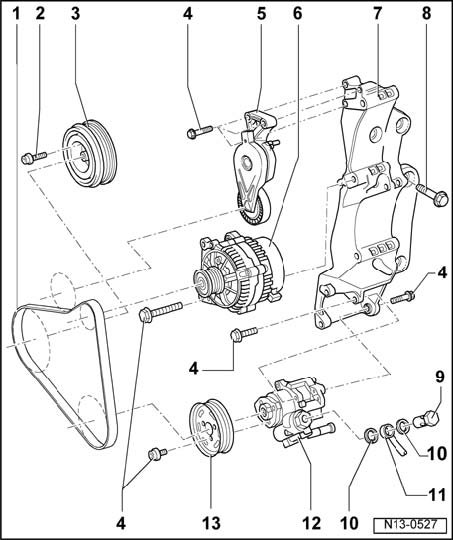 1 2 3 4 5 6 7 8

4

4

9

10

11

4 13 12 10

N13-0527