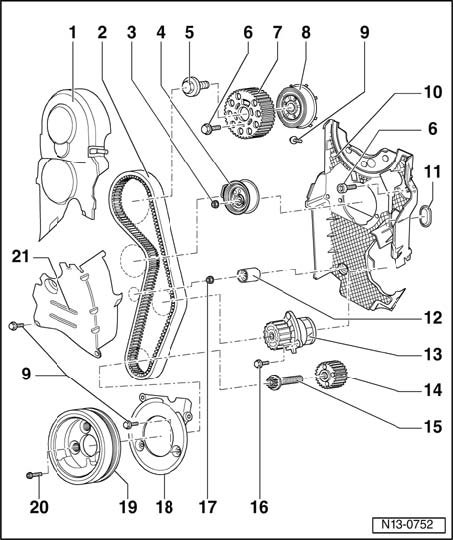 1 2 3 4 5 6 7 8 9
10
6
11
21
12
13
9
14
15
20 19 18 17 16
N13-0752