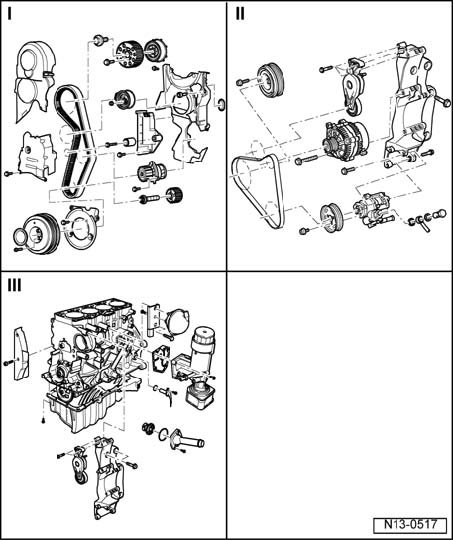 I

II

III

N13-0517