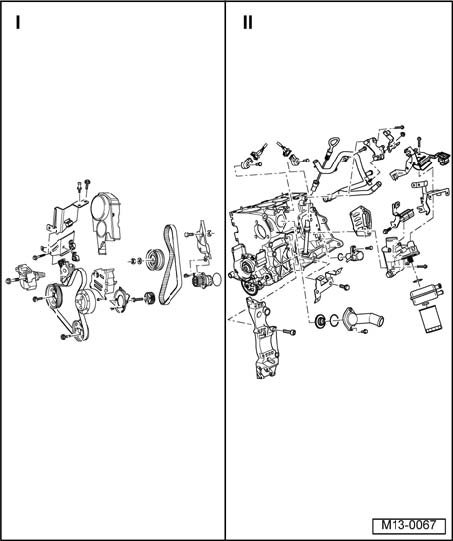 I

II

M13-0067