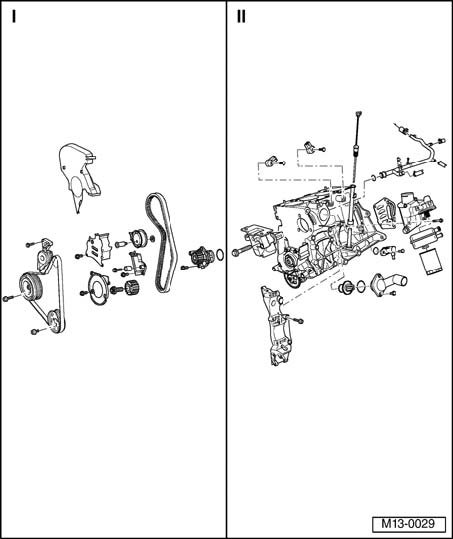 I

II

M13-0029