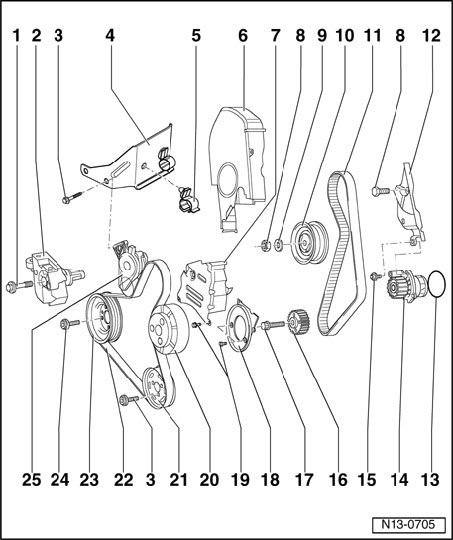 1 2 3 4 5 6 7 8 9 10 11 8 12

25 24 23 22 3 21 20 19 18 17 16 15 14 13

N13-0705