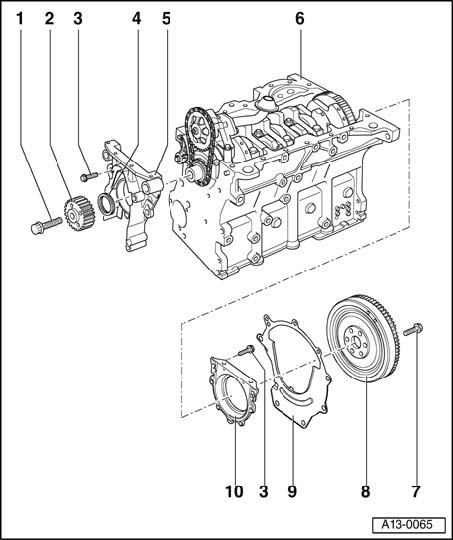 1 2 3 4 5 6

10 3 9 8 7

A13-0065