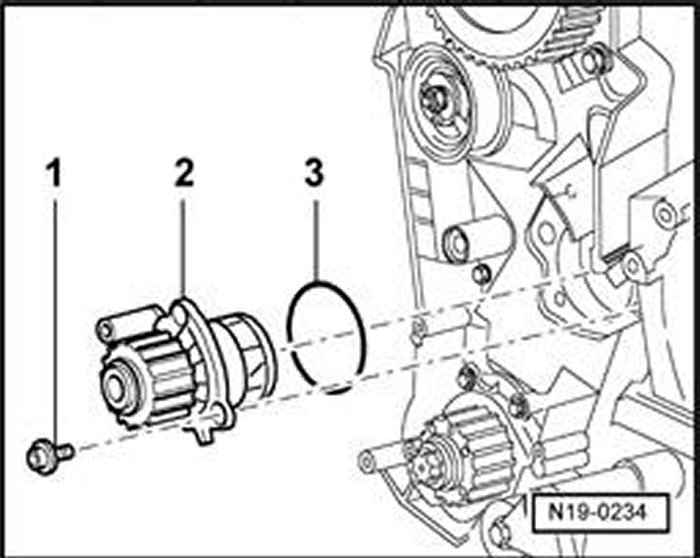 1
2
3
N19-0234