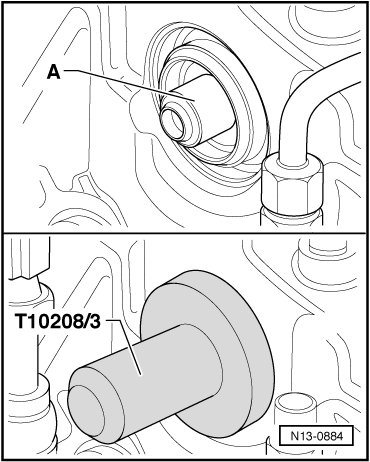 A

T10208/3

N13-0884