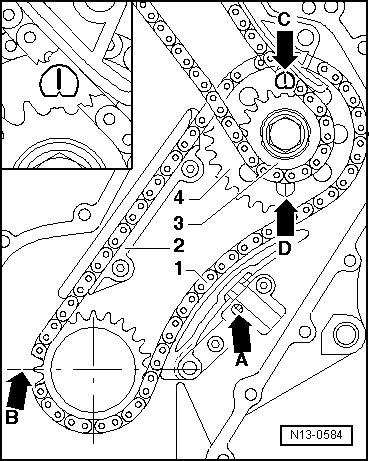 C
4
3
2
D
1
A
B
N13-0584