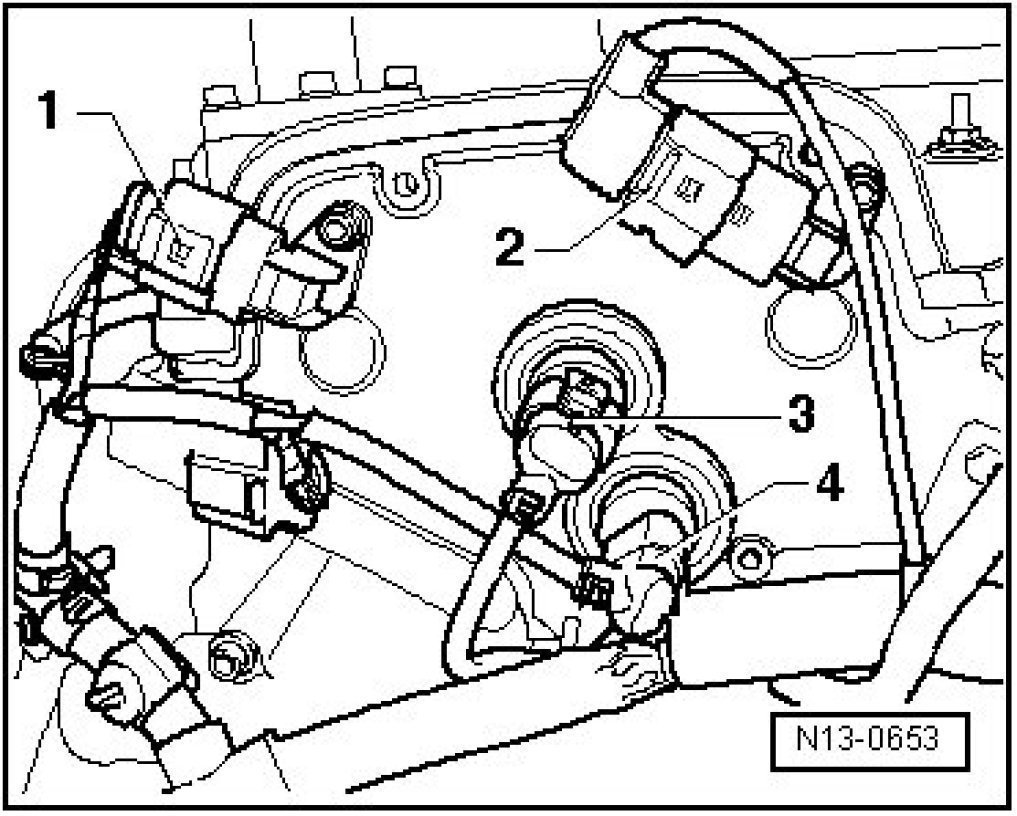 1
2
3
4
N13-0653