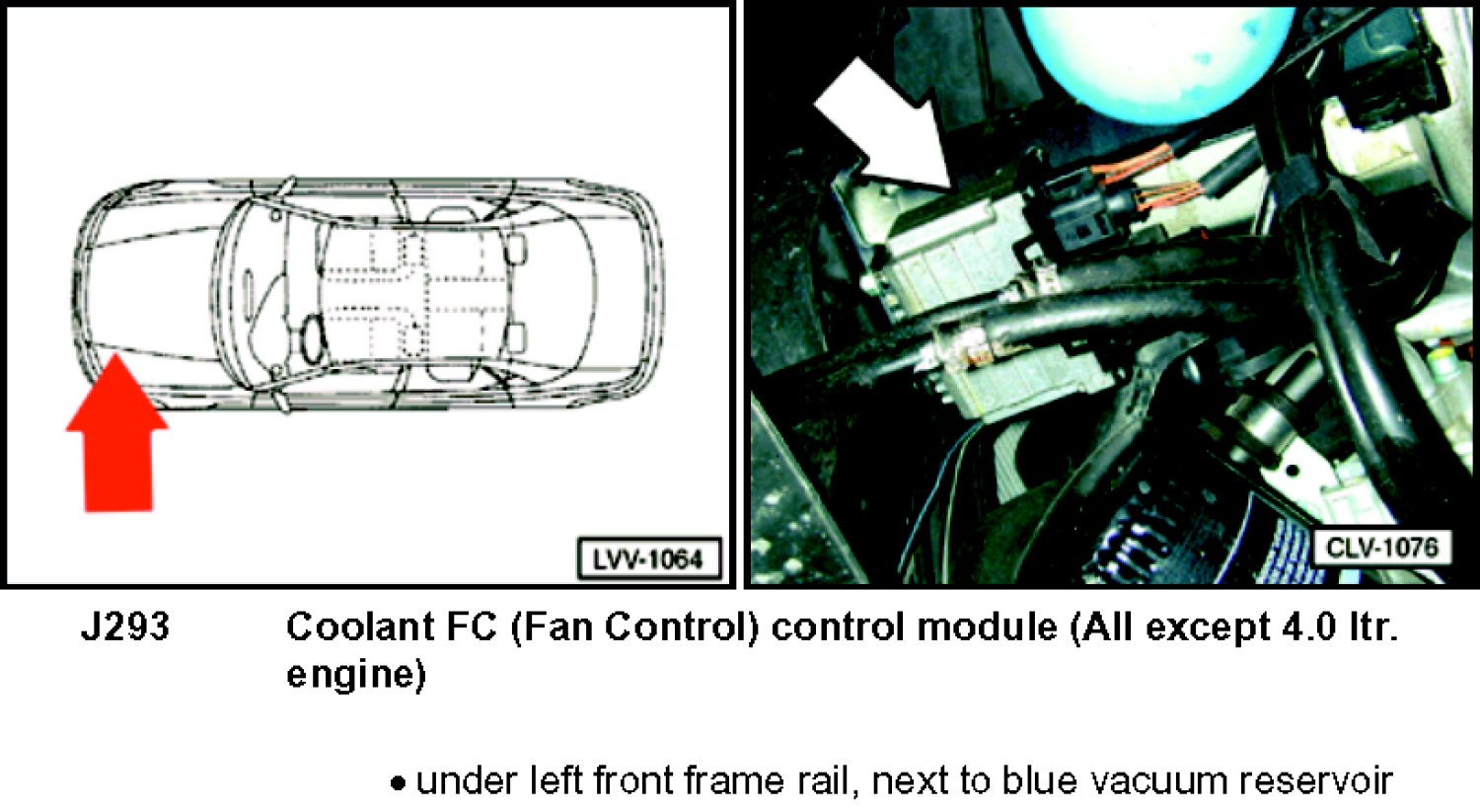 LVV-1064

CLV-1076

J293 Coolant FC (Fan Control) control module (All except 4.0 ltr. engine)

• under left front frame rail, next to blue vacuum reservoir