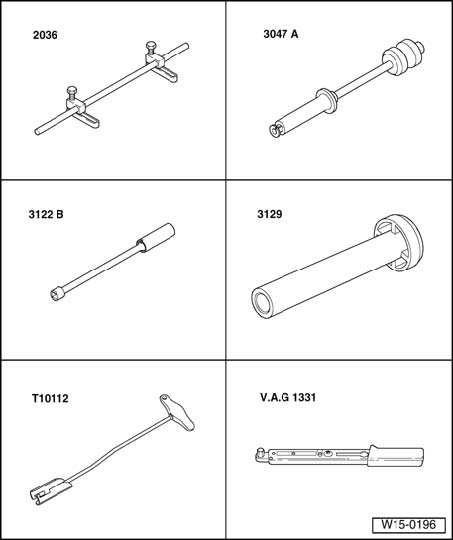 2036

3047 A

3122 B

3129

T10112

V.A.G 1331

W15-0196