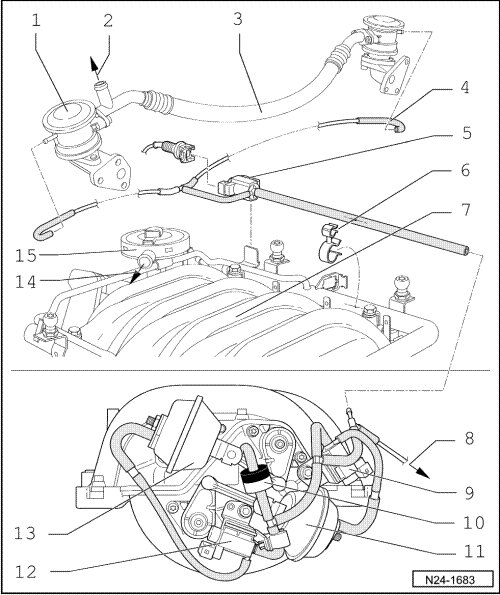 1
2
3
4
5
6
7
15
14
8
9
10
11
13
12
N24-1683