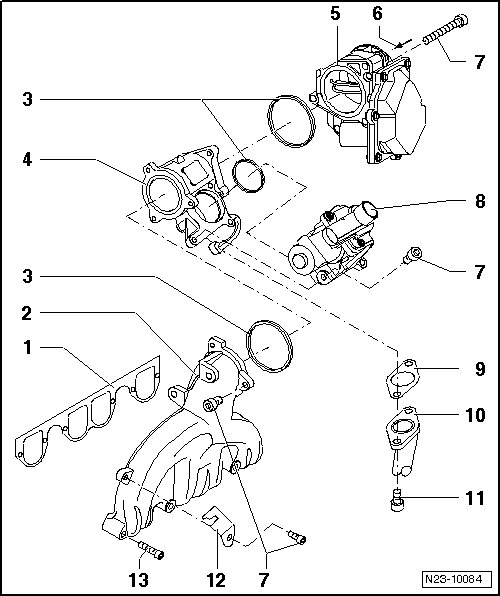 5
6
7
3
4
8
7
3
2
1
9
10
11
13
12
7
N23-10084