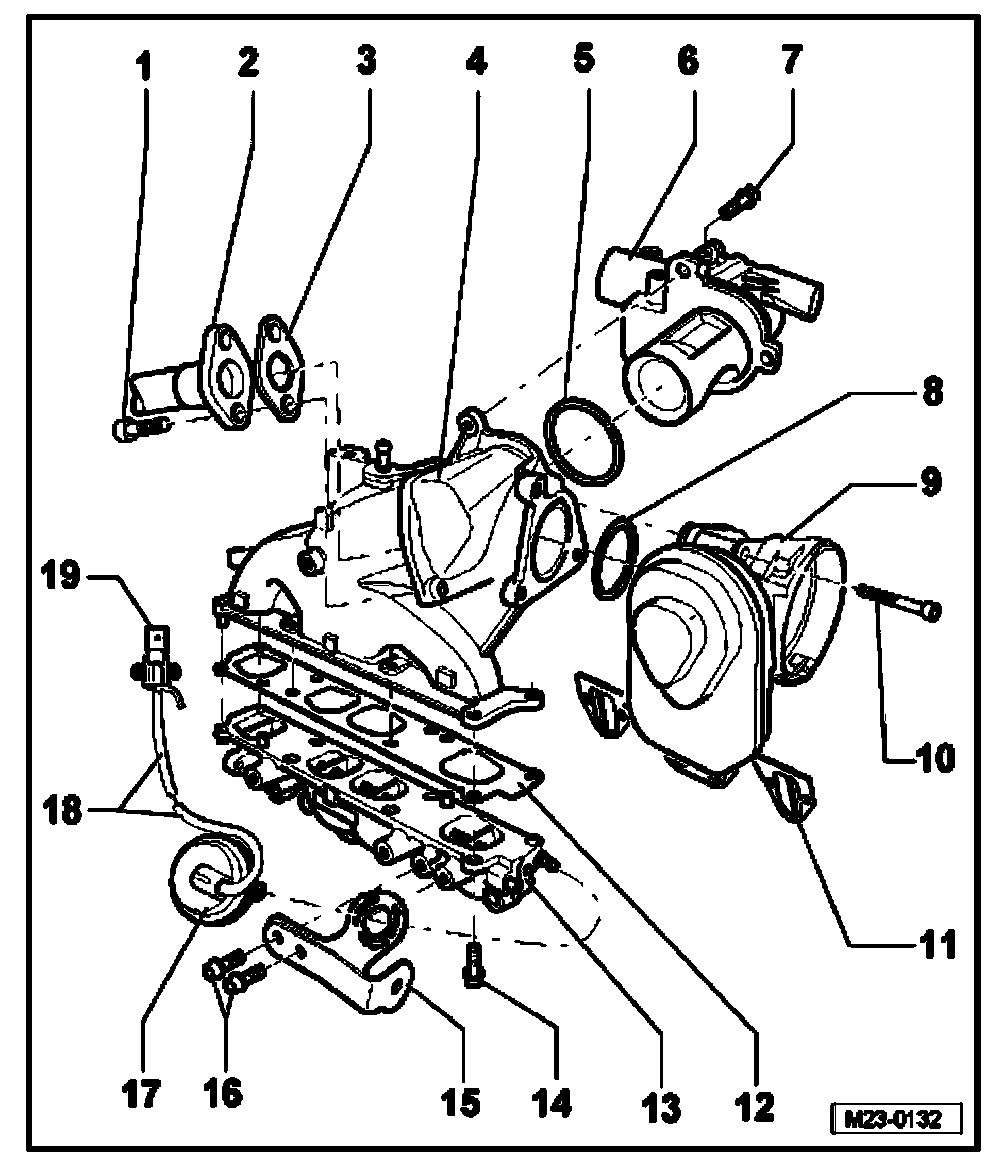 1
2
3
4
5
6
7
8
9
10
11
12
13
14
15
16
17
18
19
M23-0132