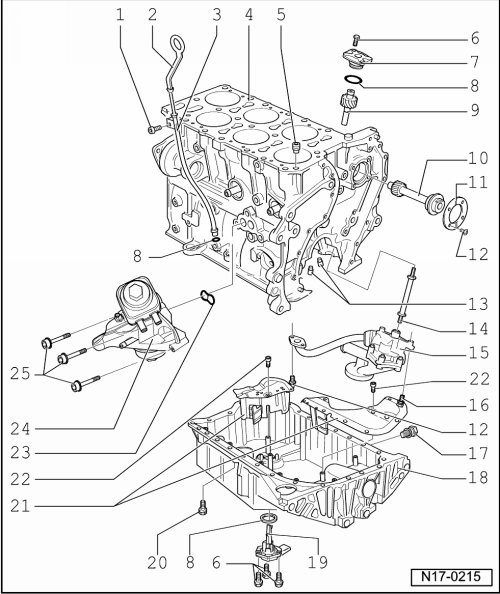 1 2 3 4 5
6
7
8
9
10
11
12
8
13
14
15
22
16
12
17
18
25
24
23
22
21
20 8 6 19
N17-0215