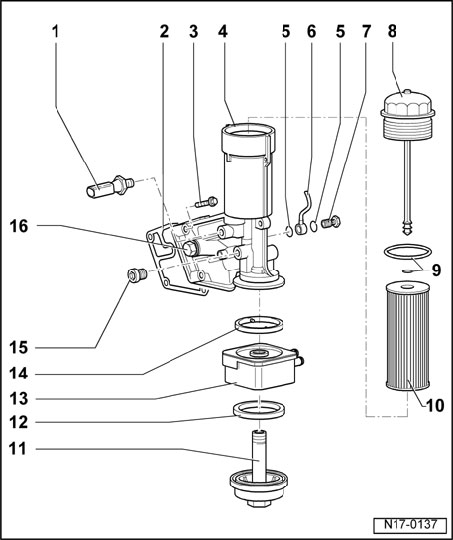 1
2
3
4
5
6
5
7
8
16
9
15
14
13
12
11
10
N17-0137