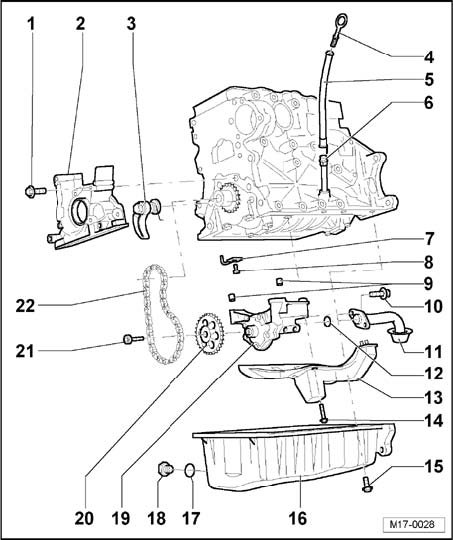 1
2
3
4
5
6
7
8
9
10
11
12
13
14
15
22
21
20
19
18
17
16
M17-0028