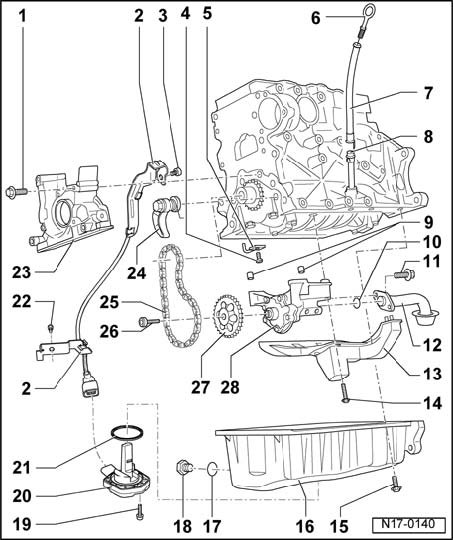 1
2
3
4
5
6
7
8
9
10
11
12
13
14
15
16
17
18
19
20
21
2
22
23
24
25
26
27
28
N17-0140