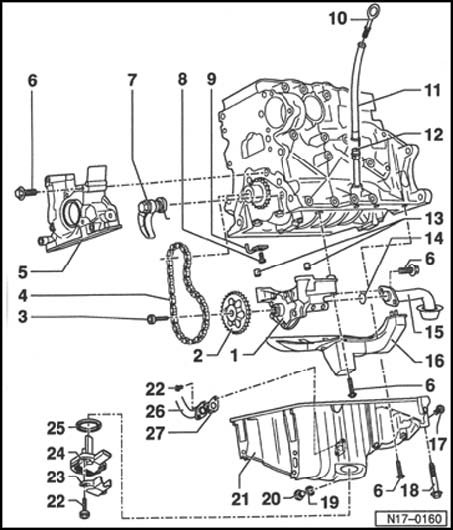 10
6
7
8
9
11
12
13
14
6
5
4
3
15
2
1
16
22
6
26
27
25
17
24
23
22
21
20
19
6
18
N17–0160