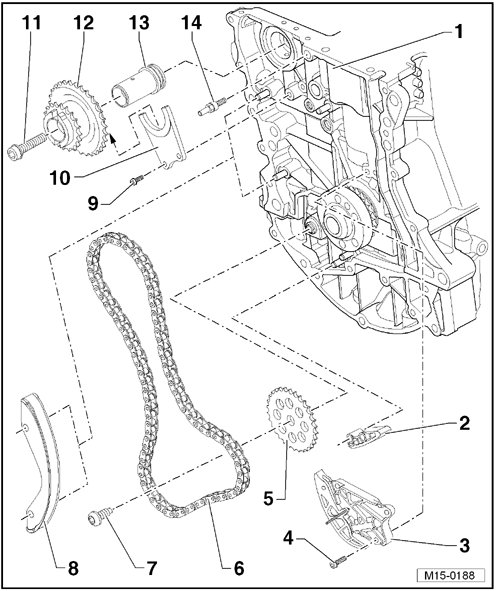 11
12
13
14
1
10
9
2
5
4
3
8
7
6
M15-0188