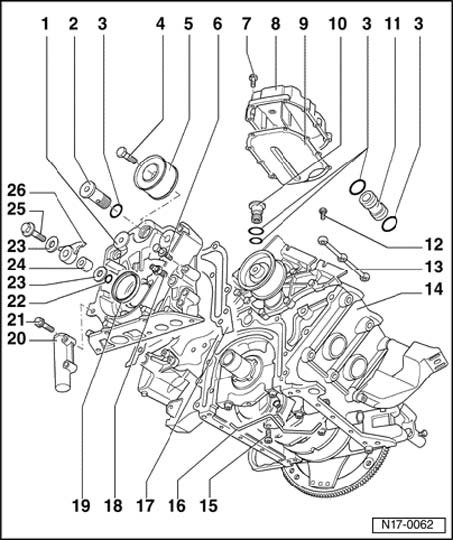 1 2 3 4 5 6 7 8 9 10 3 11 3

26
25
23
24
23
22
21
20

12
13
14

19 18 17 16 15

N17-0062