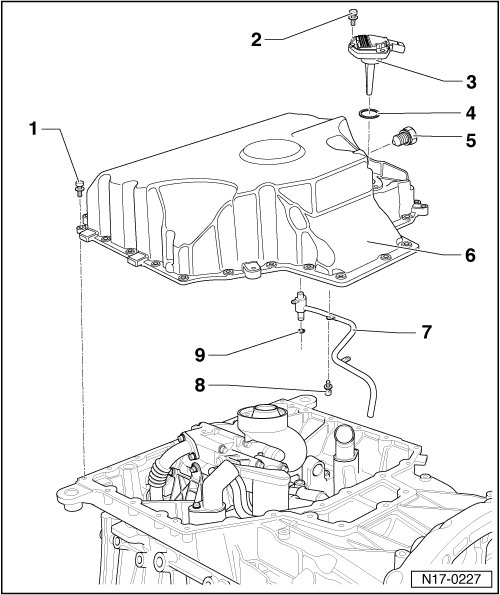 2
3
4
1
5
6
7
9
8
N17-0227