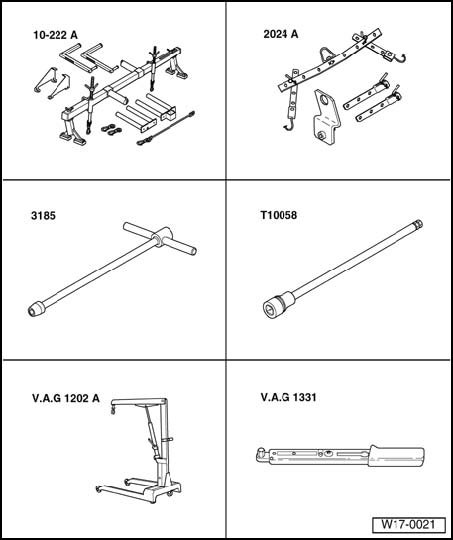 10-222 A

2024 A

3185

T10058

V.A.G 1202 A

V.A.G 1331

W17-0021