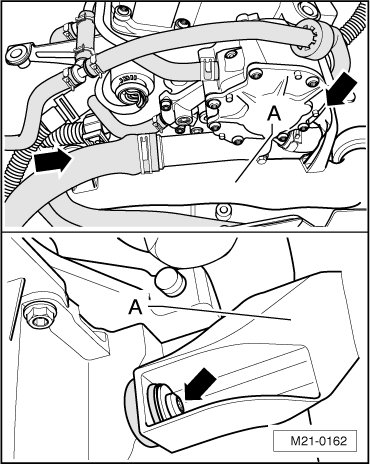 A

A

M21-0162