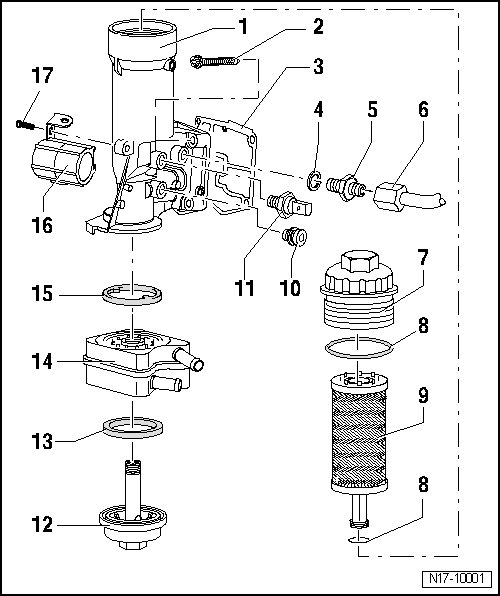 1
2
3
17
4
5
6
16
11
10
7
15
8
14
9
13
8
12
N17-10001