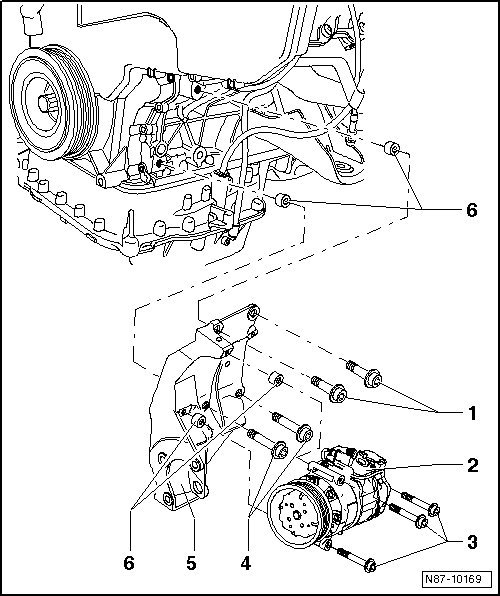 6
1
2
3
6
5
4
N87-10169