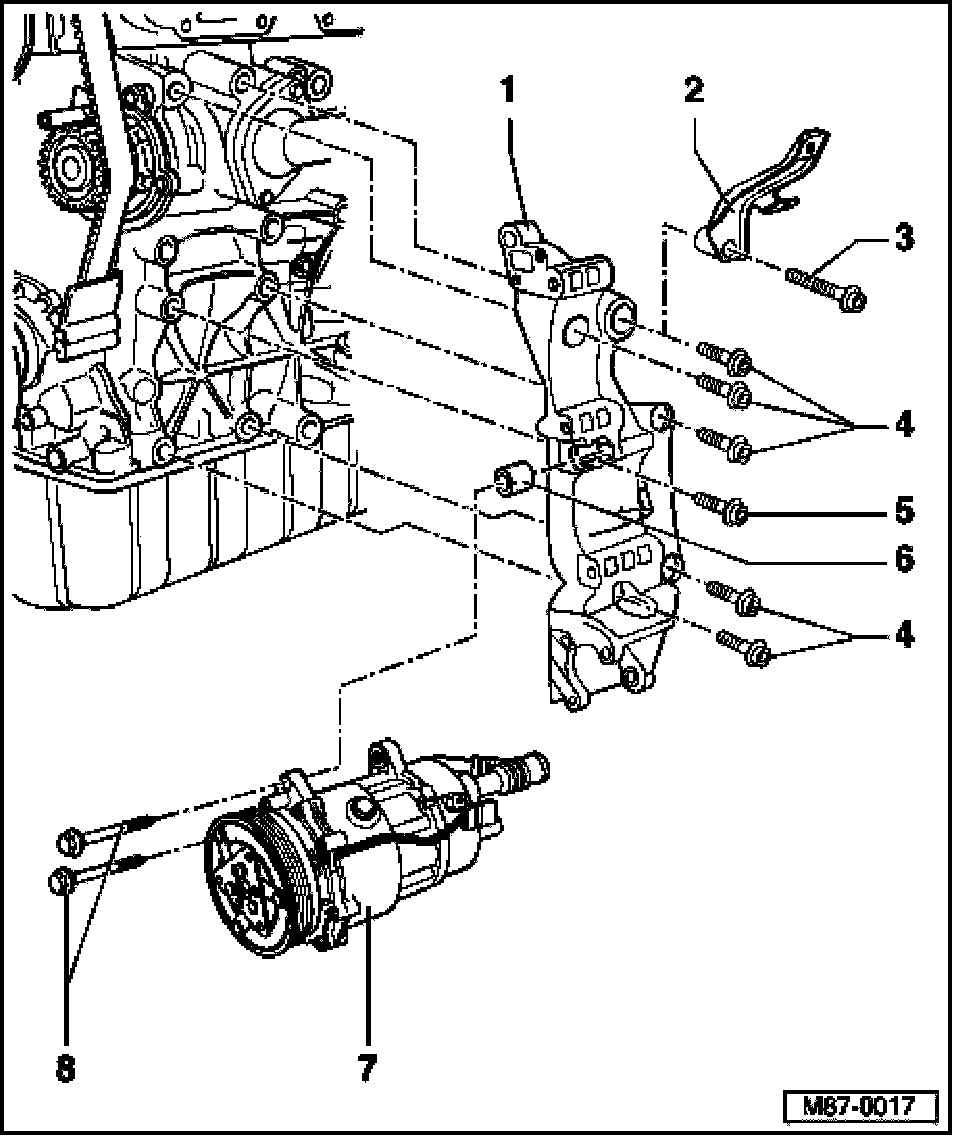 1
2
3
4
5
6
4
8
7
M87-0017