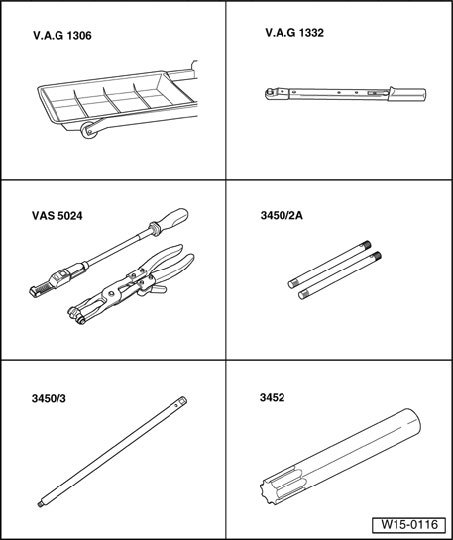 V.A.G 1306

V.A.G 1332

VAS 5024

3450/2A

3450/3

3452

W15-0116