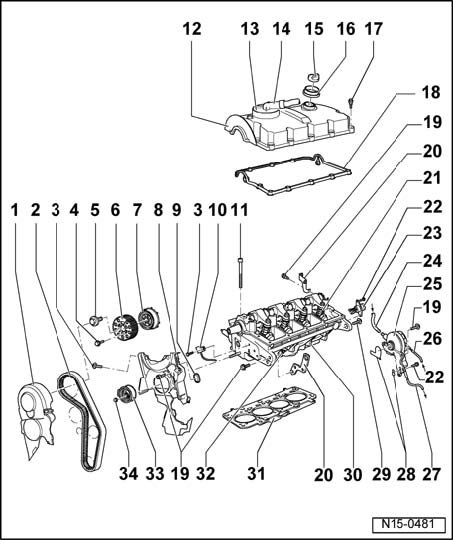 12 13 14 15 16 17

18

19

20

21

22

23

24

25

19

26

22

1 2 3 4 5 6 7 8 9 3 10 11

34 33 19 32 31 20 30 29 28 27

N15-0481