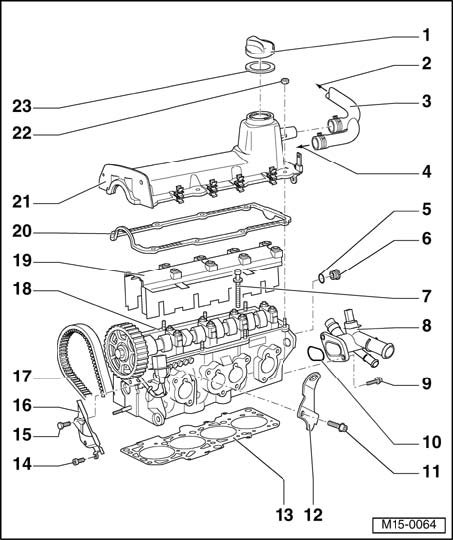 1
2
3
23
22
4
21
5
20
6
19
18
7
8
17
9
16
15
10
14
11
13
12
M15-0064