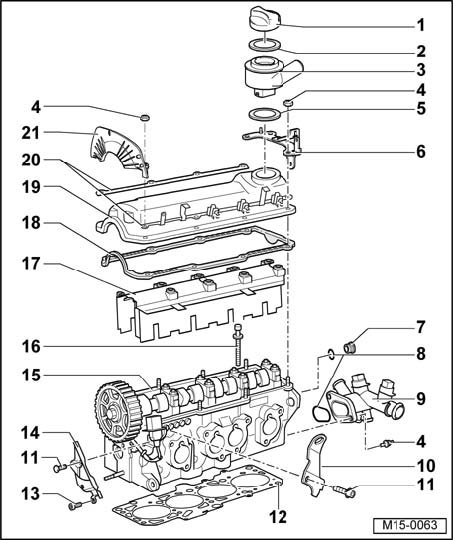 1
2
3
4
5
6
4
21
20
19
18
17
16
15
7
8
9
4
10
11
14
11
13
12
M15-0063