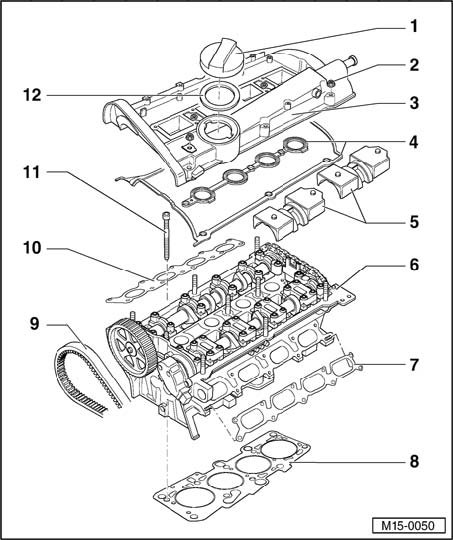 1
2
12
3
4
11
5
10
6
9
7
8
M15-0050