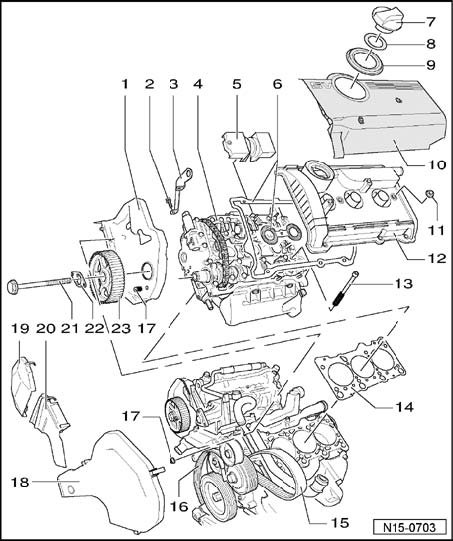 7
8
9
1 2 3 4 5 6
10
11
12
13
19 20 21 22 23 17
14
17
18
16
15
N15-0703