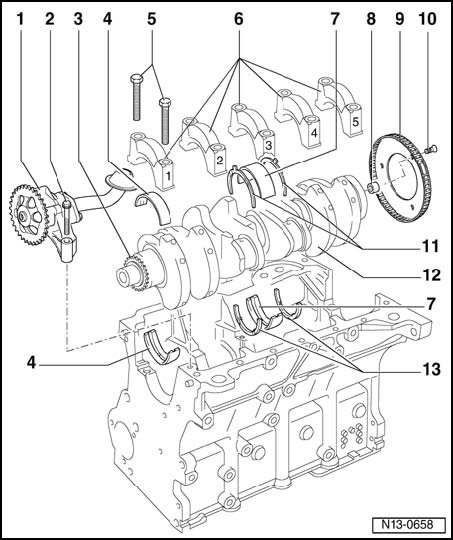 1 2 3 4 5 6 7 8 9 10

1 2 3 4 5

11

12

7

4

13

N13-0658