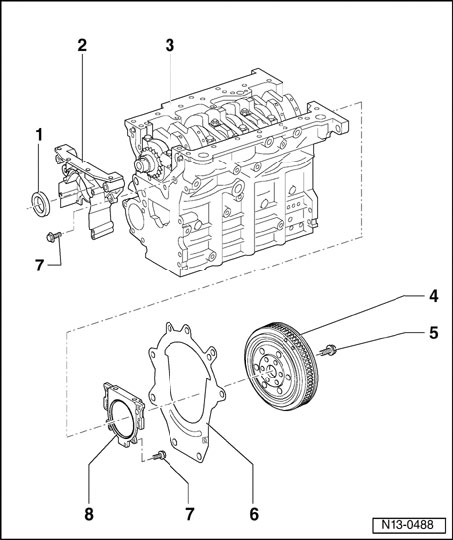 2
3
1
7
4
5
8
7
6
N13-0488