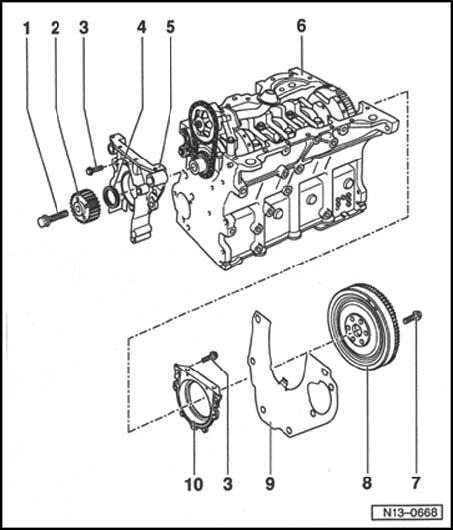 1 2 3 4 5 6

10 3 9 8 7

N13–0668