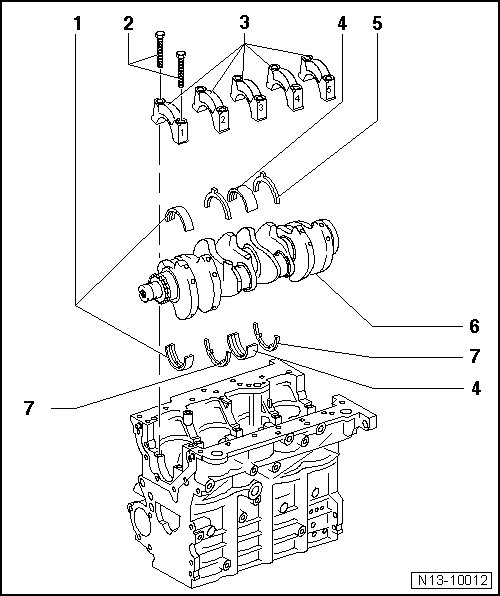 1
2
3
4
5
1
2
3
4
5
6
7
4
7
N13-10012