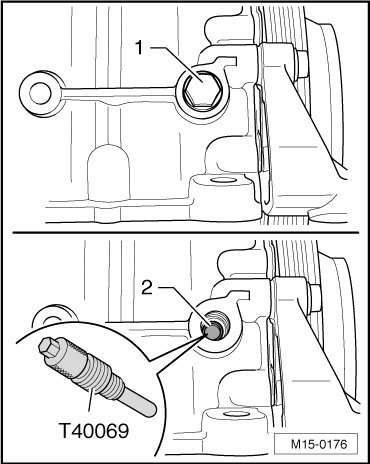 1

2

T40069

M15-0176