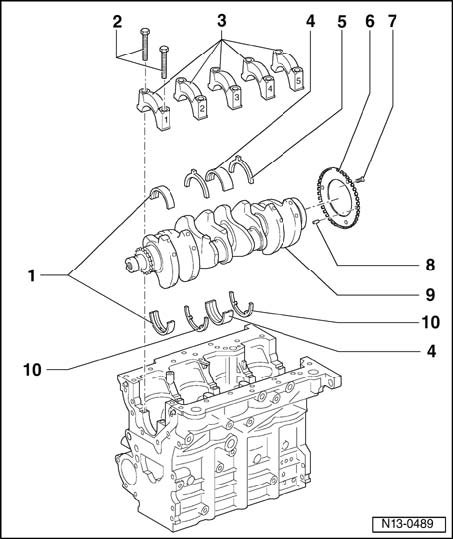 2
3
4
5
6
7
1
2
3
4
5
1
8
9
10
4
10
N13-0489