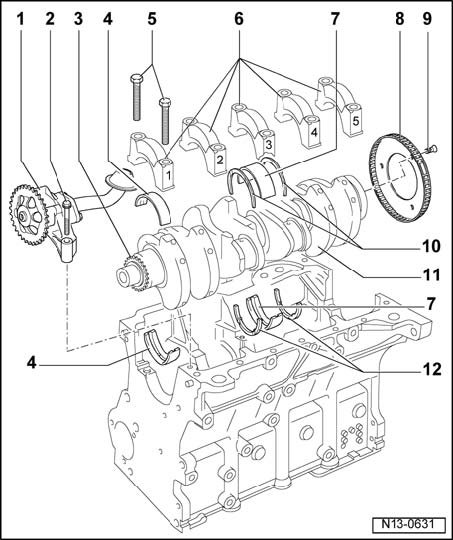 1 2 3 4 5 6 7 8 9

1 2 3 4 5

10

11

7

4

12

N13-0631