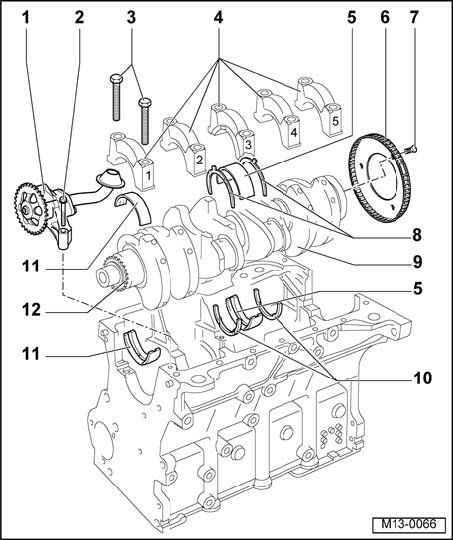 1
2
3
4
5
6
7
1
2
3
4
5
8
9
11
12
5
11
10
M13-0066