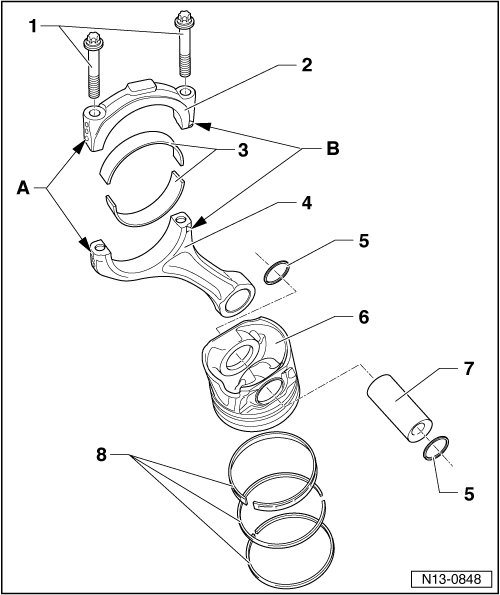 1
2
3
B
A
4
5
6
7
8
5
N13-0848