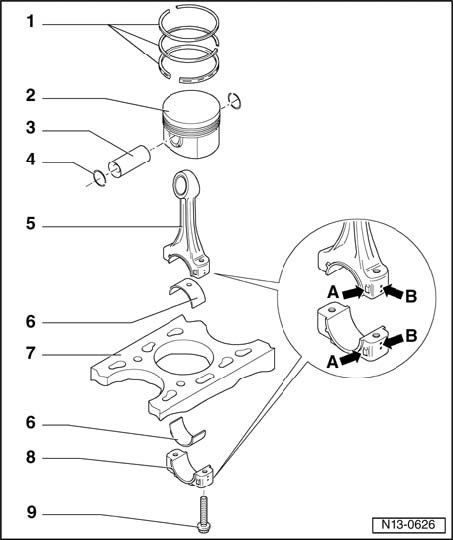 1
2
3
4
5
6
7
6
8
9
A
B
B
A
N13-0626